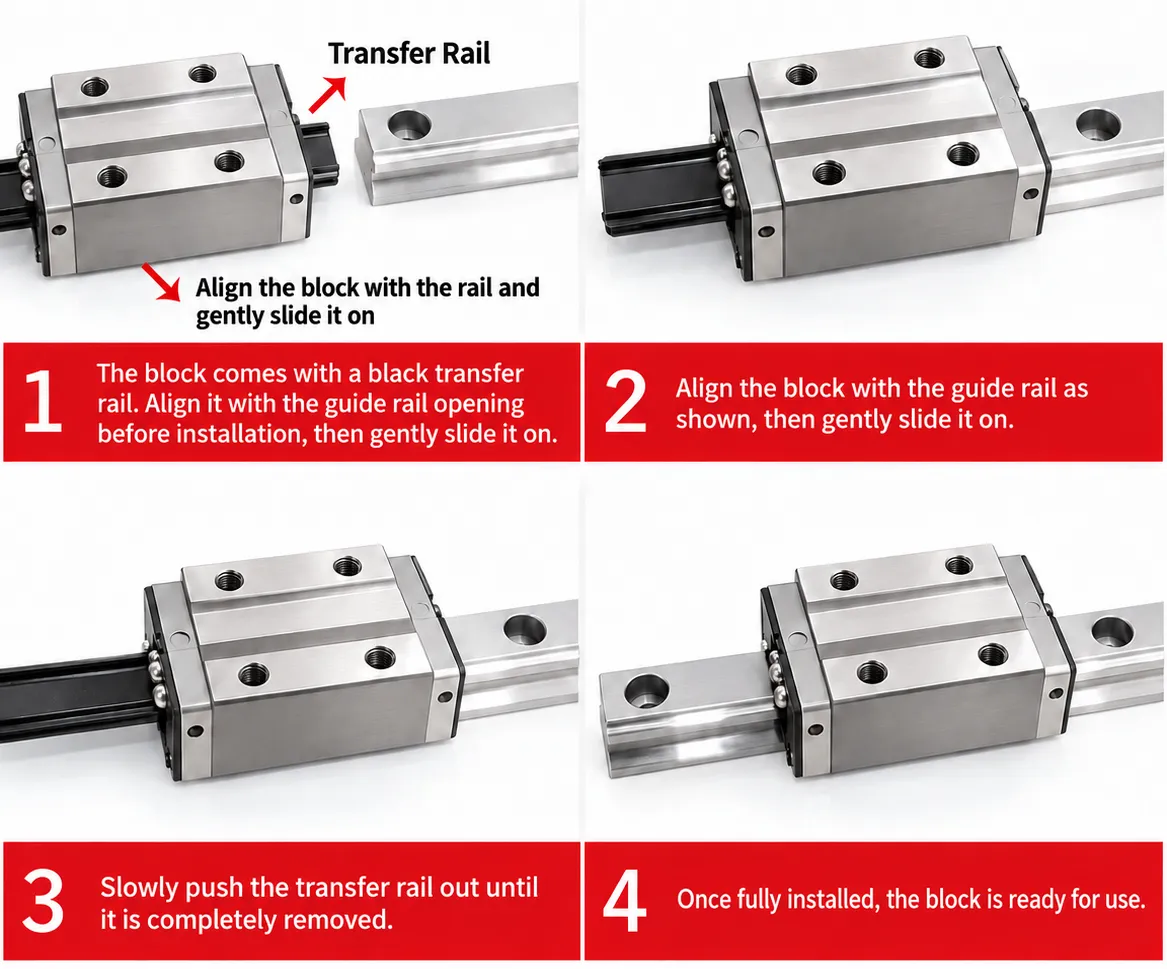 Transfer Rail

Align the block with the rail and gently slide it on

1 The block comes with a black transfer rail. Align it with the guide rail opening before installation, then gently slide it on.

2 Align the block with the guide rail as shown, then gently slide it on.

3 Slowly push the transfer rail out until it is completely removed.

4 Once fully installed, the block is ready for use.